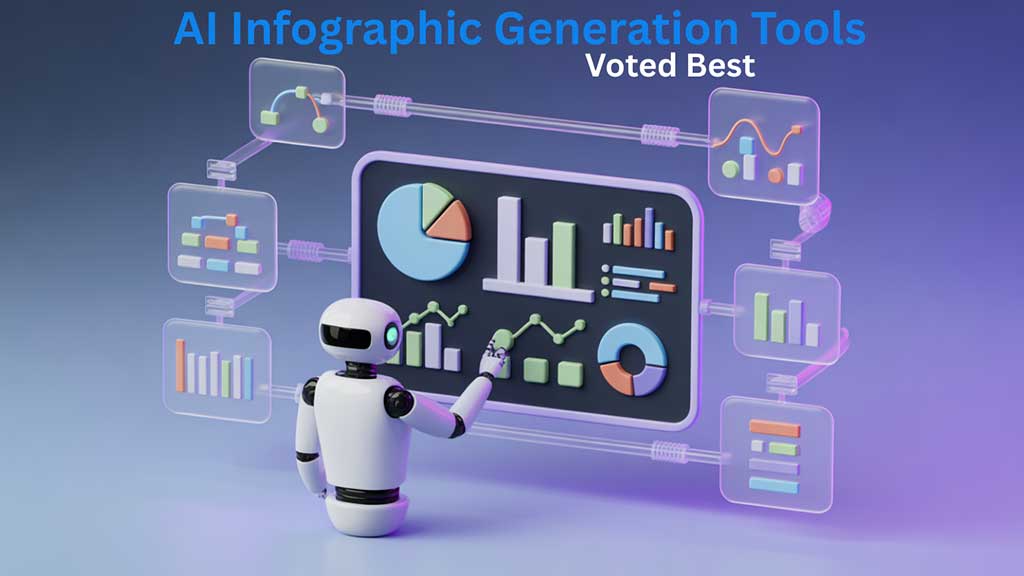 AI Infographic Generation Tools
Voted Best